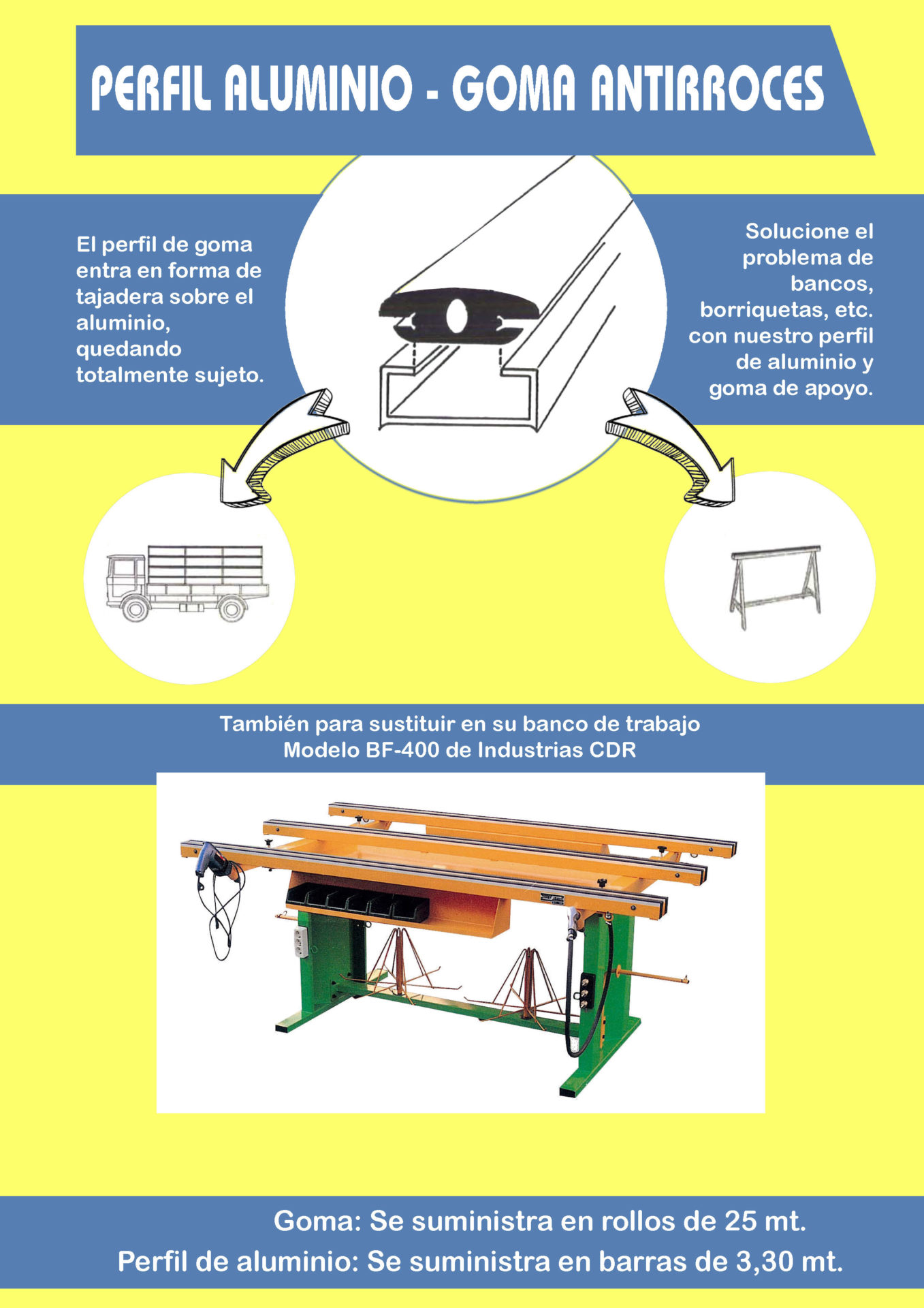 PERFIL ALUMINIO - GOMA ANTIRROCES

El perfil de goma entra en forma de tajadera sobre el aluminio, quedando totalmente sujeto.

Solucione el problema de bancos, borriquetas, etc. con nuestro perfil de aluminio y goma de apoyo.

También para sustituir en su banco de trabajo
Modelo BF-400 de Industrias CDR

Goma: Se suministra en rollos de 25 mt.
Perfil de aluminio: Se suministra en barras de 3,30 mt.